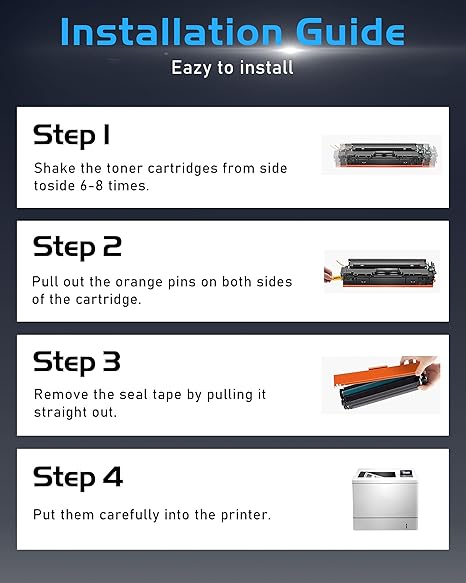 Installation Guide

Eazy to install

Step 1

Shake the toner cartridges from side toside 6-8 times.

Step 2

Pull out the orange pins on both sides of the cartridge.

Step 3

Remove the seal tape by pulling it straight out.

Step 4

Put them carefully into the printer.