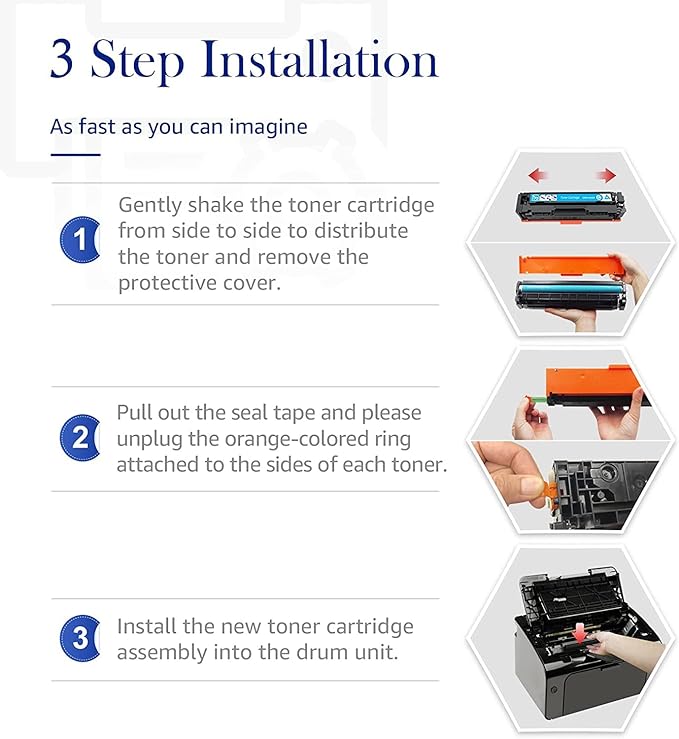 3 Step Installation

As fast as you can imagine

1 Gently shake the toner cartridge from side to side to distribute the toner and remove the protective cover.

2 Pull out the seal tape and please unplug the orange-colored ring attached to the sides of each toner.

3 Install the new toner cartridge assembly into the drum unit.