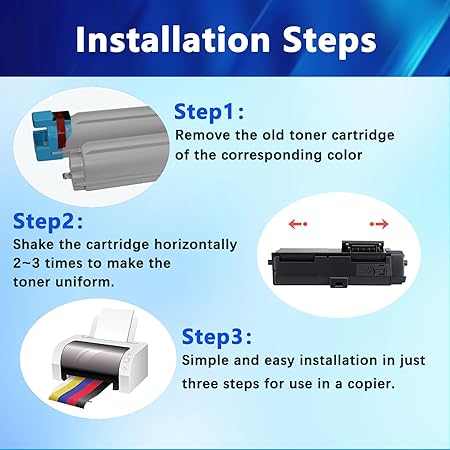 Installation Steps

Step1:
Remove the old toner cartridge of the corresponding color

Step2:
Shake the cartridge horizontally 2~3 times to make the toner uniform.

Step3:
Simple and easy installation in just three steps for use in a copier.