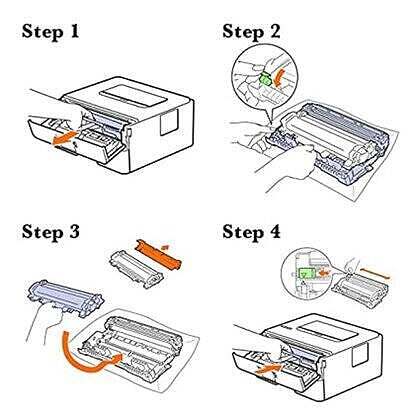 Step 1

Step 2

Step 3

Step 4